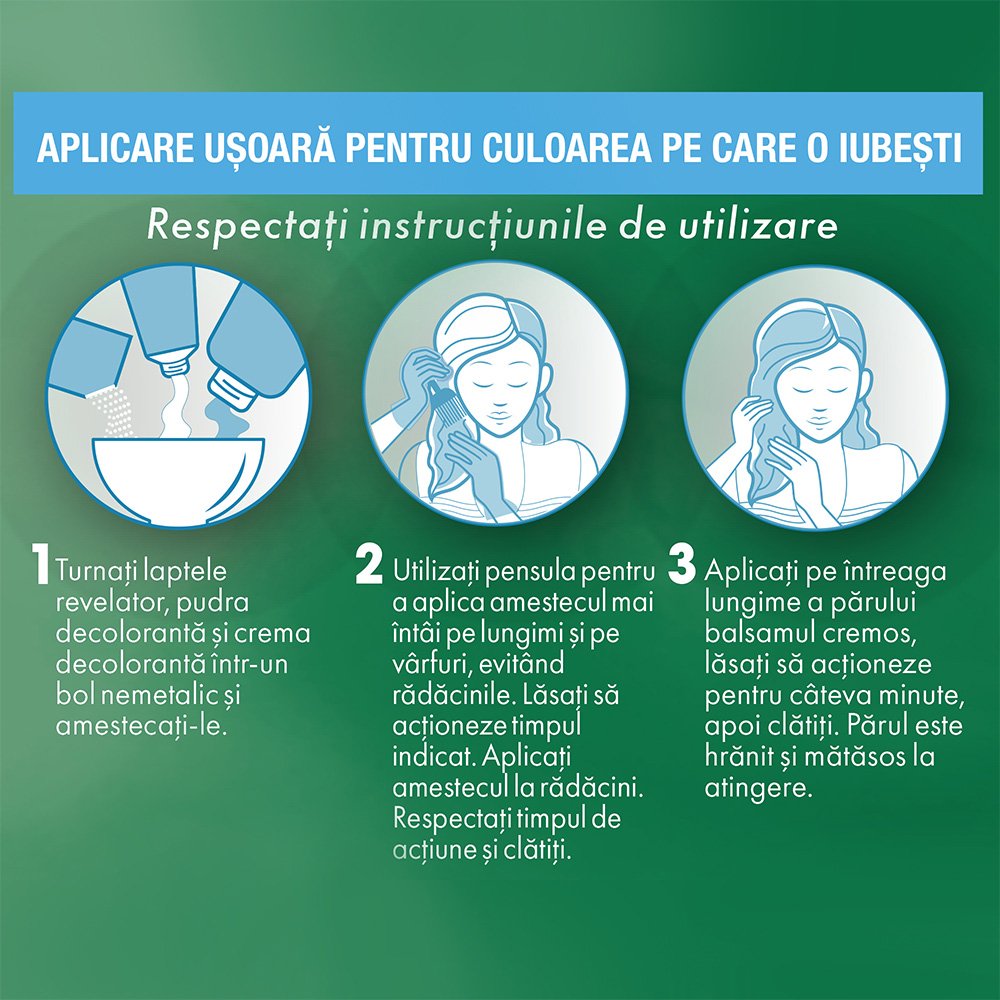 APLICARE UȘOARĂ PENTRU CULOAREA PE CARE O IUBEȘTI

Respectați instrucțiunile de utilizare

1 Turnați laptele revelator, pudra decolorantă și crema decolorantă într-un bol nemetalic și amestecați-le.

2 Utilizați pensula pentru a aplica amestecul mai întâi pe lungimi și pe vârfuri, evitând rădăcinile. Lăsați să acționeze timpul indicat. Aplicați amestecul la rădăcini. Respectați timpul de acțiune și clătiți.

3 Aplicați pe întreaga lungime a părului balsamul cremos, lăsați să acționeze pentru câteva minute, apoi clătiți. Părul este hrănit și mătăsos la atingere.